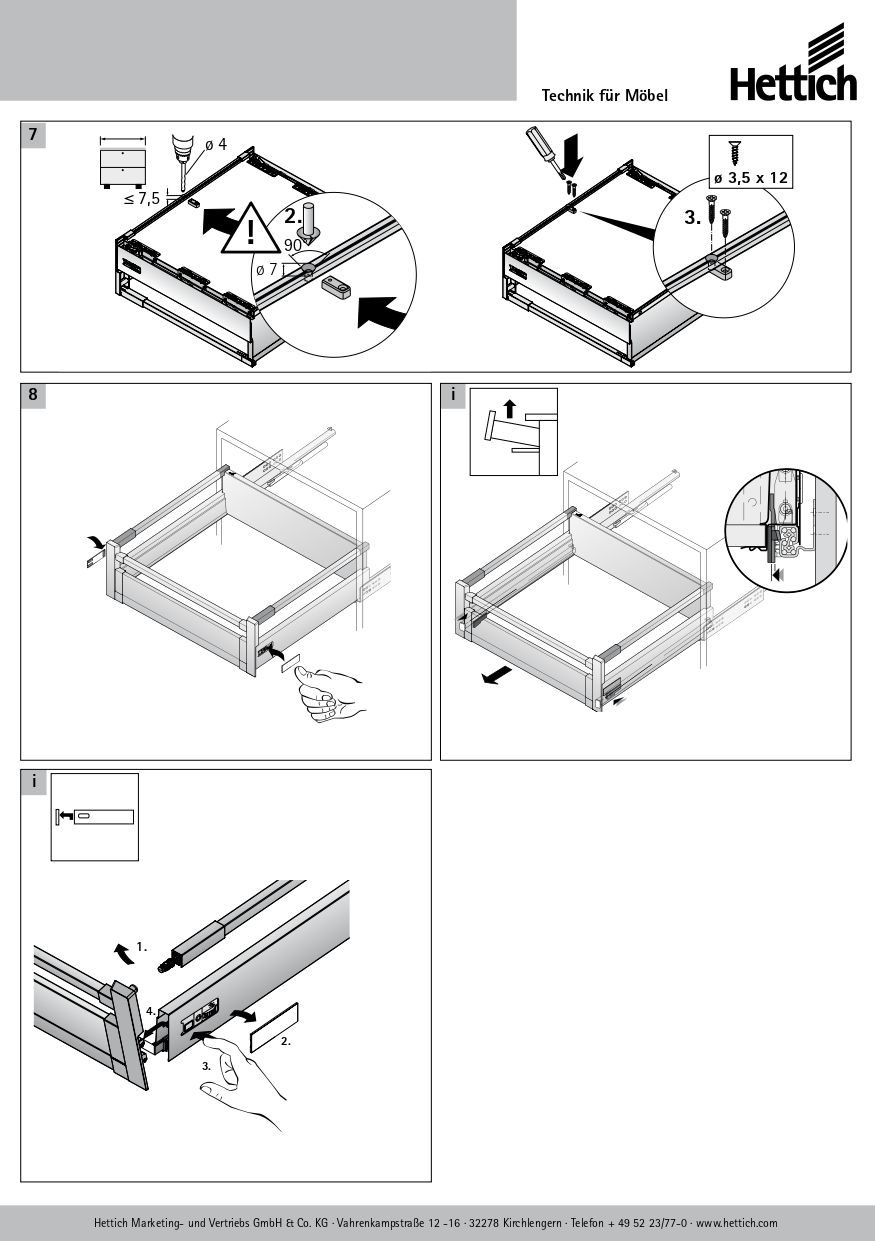 Technik für Möbel

Hettich

7

ø 4

≤ 7,5

2.

90°

ø 7

ø 3,5 x 12

3.

8

i

i

1.

4.

2.

3.

Hettich Marketing- und Vertriebs GmbH & Co. KG · Vahrenkampstraße 12 -16 · 32278 Kirchlengern · Telefon + 49 52 23/77-0 · www.hettich.com