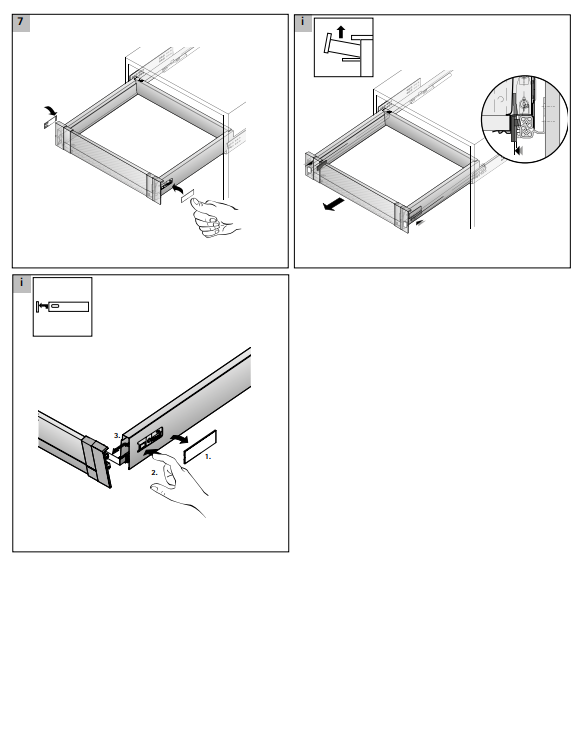 7

i

i

3.

1.

2.