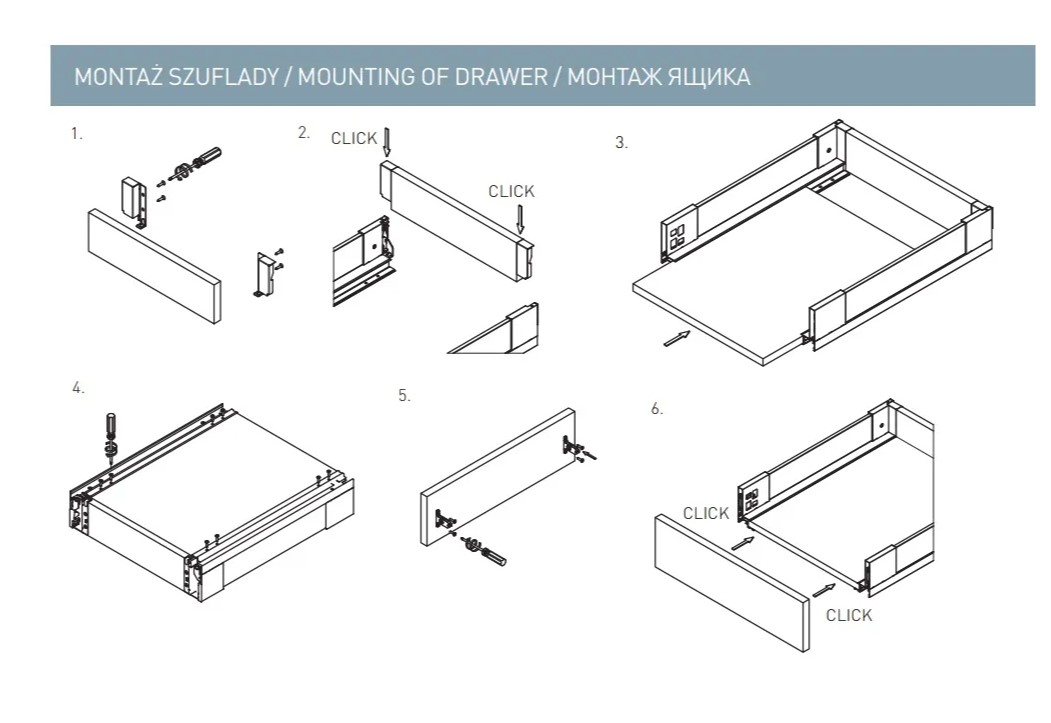 MONTAŻ SZUFLADY / MOUNTING OF DRAWER / МОНТАЖ ЯЩИКА

1.

2.
CLICK
CLICK

3.

4.

5.

6.
CLICK
CLICK